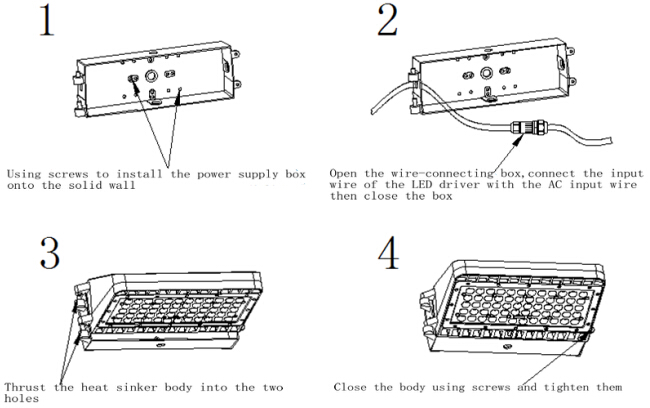 1

Using screws to install the power supply box onto the solid wall

2

Open the wire-connecting box,connect the input wire of the LED driver with the AC input wire then close the box

3

Thrust the heat sinker body into the two holes

4

Close the body using screws and tighten them