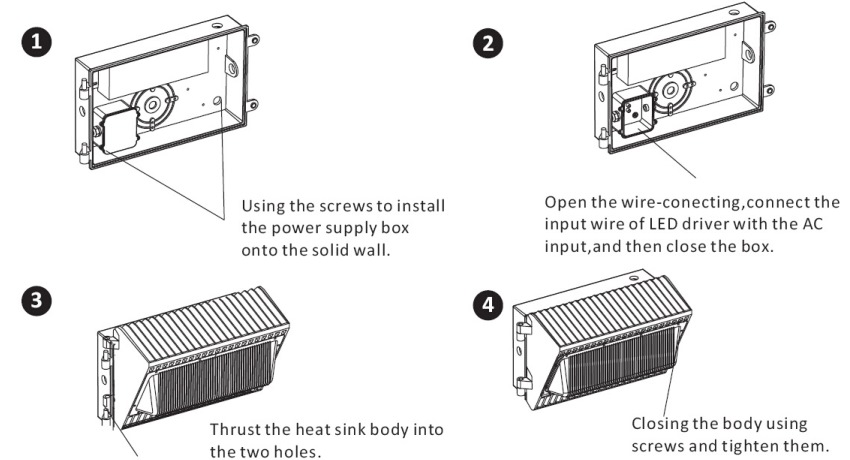 1

Using the screws to install the power supply box onto the solid wall.

2

Open the wire-conecting,connect the input wire of LED driver with the AC input,and then close the box.

3

Thrust the heat sink body into the two holes.

4

Closing the body using screws and tighten them.